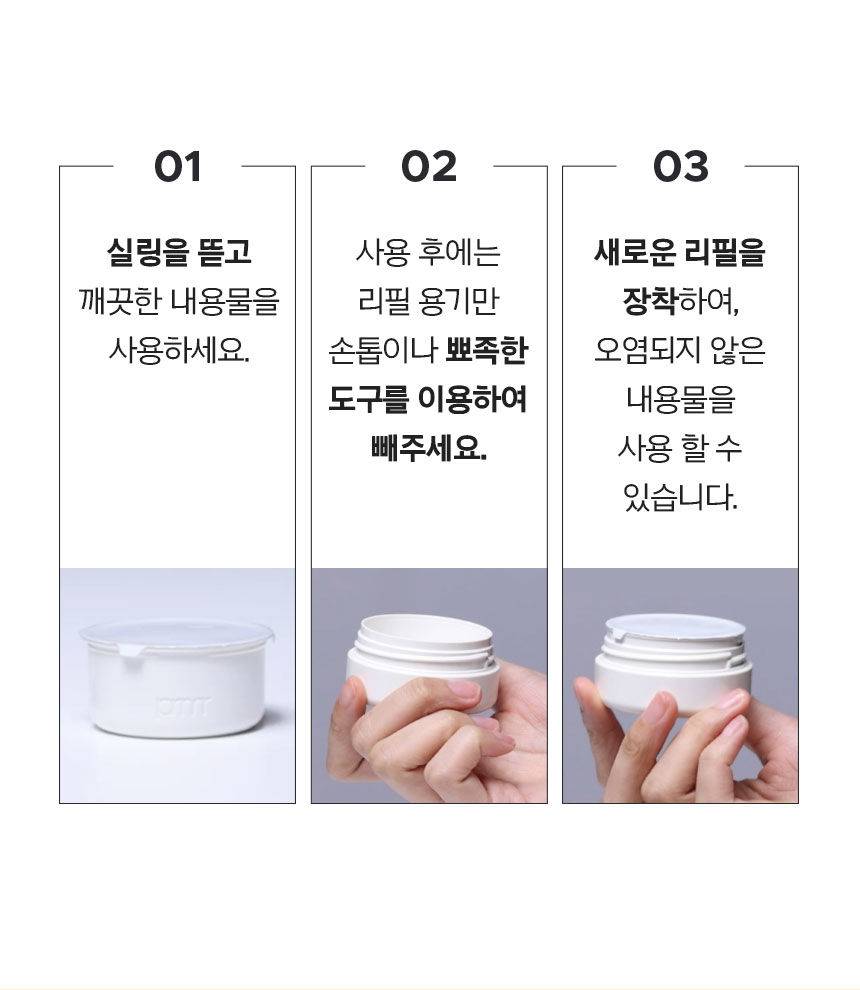 01

실링을 뜯고
깨끗한 내용물을
사용하세요.

02

사용 후에는
리필 용기만
손톱이나 뾰족한
도구를 이용하여
빼주세요.

03

새로운 리필을
장착하여,
오염되지 않은
내용물을
사용 할 수
있습니다.